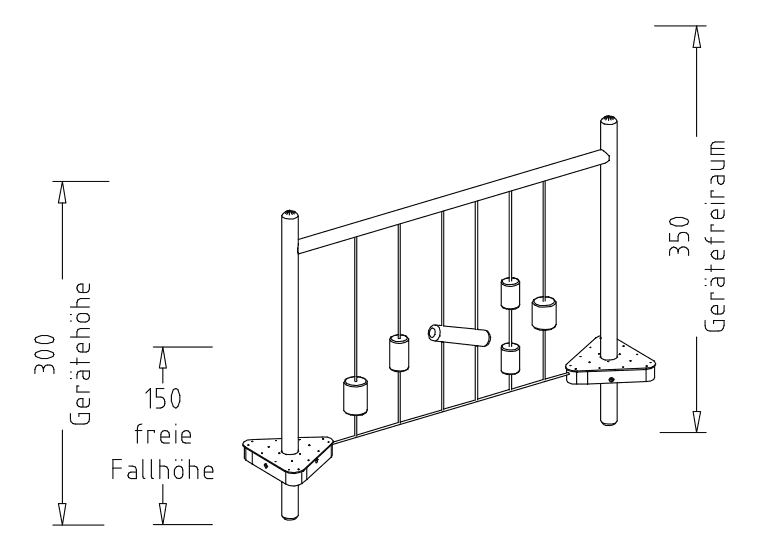 300
Gerätehöhe

150
freie
Fallhöhe

350
Gerätefreiraum